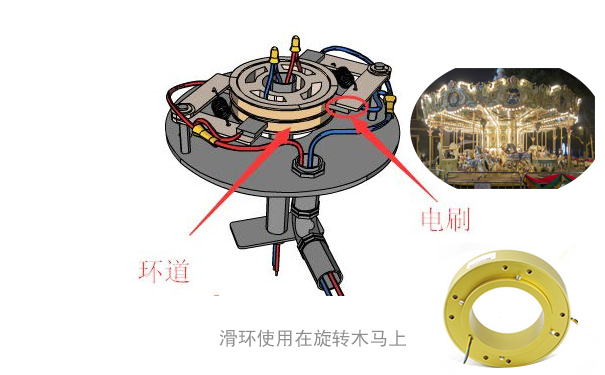 电刷

环道

滑环使用在旋转木马上